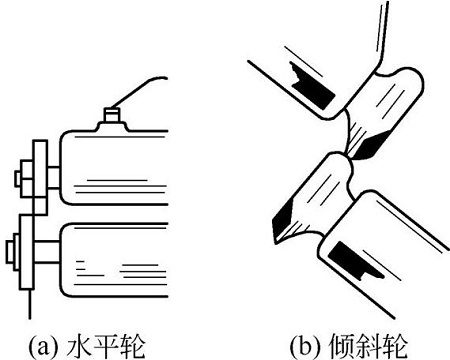 (a) 水平轮

(b) 倾斜轮